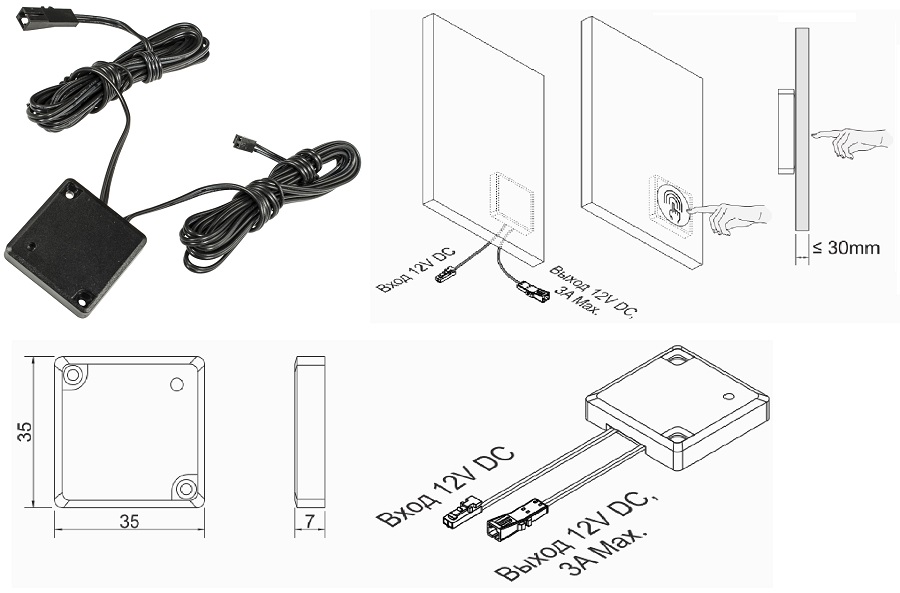 Вход 12V DC

Выход 12V DC, 3A Max.

≤ 30mm

35

35

7

Вход 12V DC

Выход 12V DC, 3A Max.